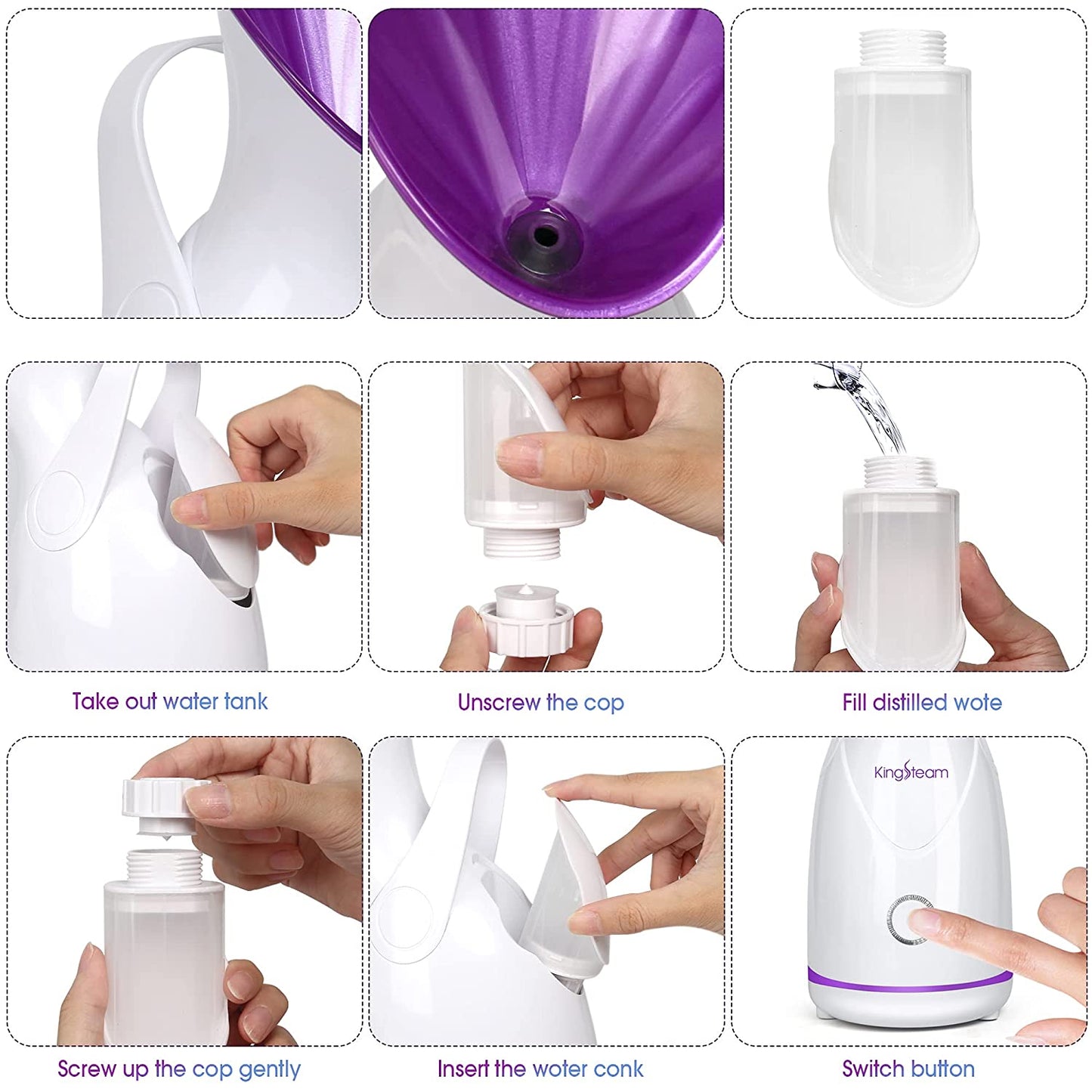 Take out water tank

Unscrew the cop

Fill distilled wote

KingSteam

Screw up the cop gently

Insert the woter conk

Switch button