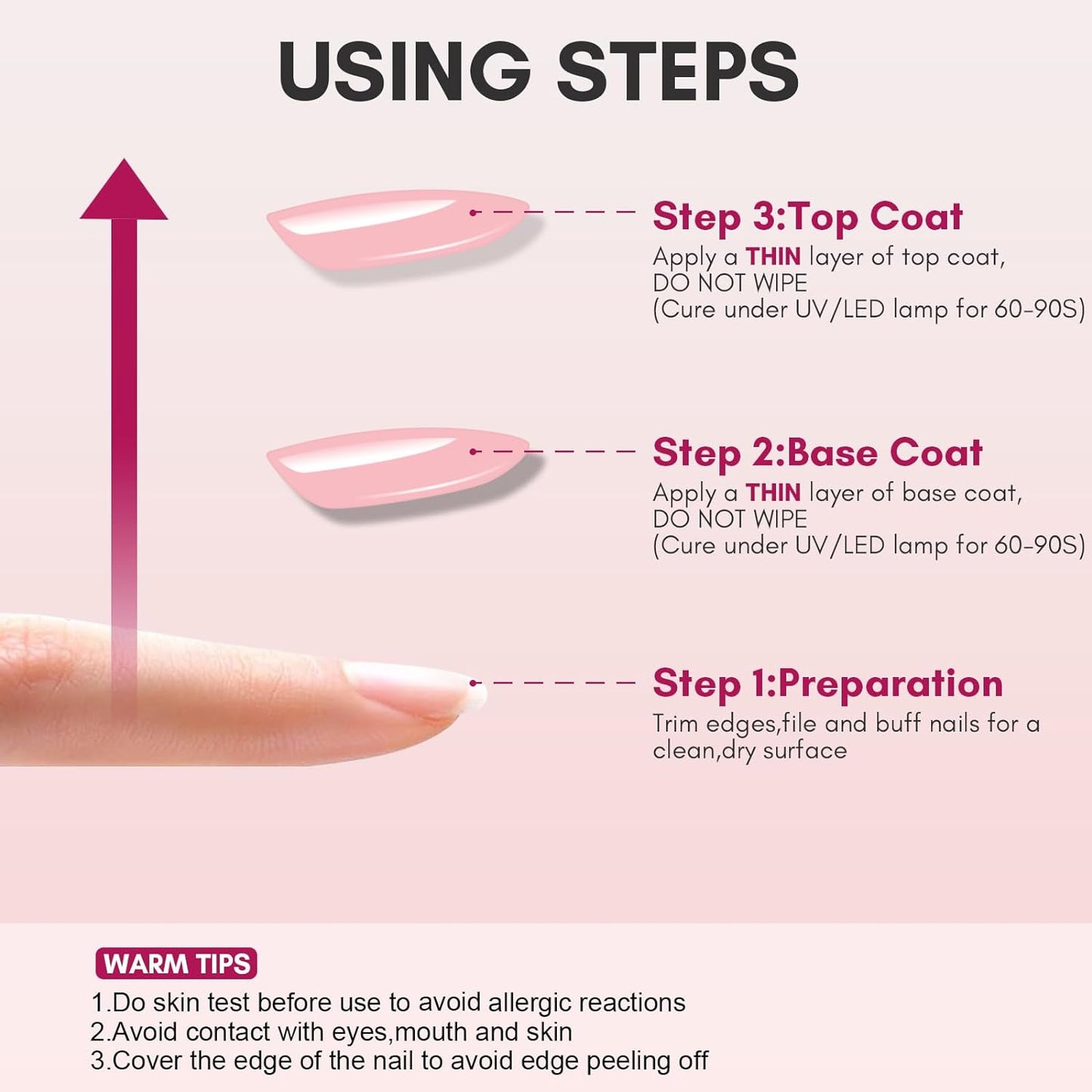 USING STEPS

Step 3:Top Coat
Apply a THIN layer of top coat, DO NOT WIPE (Cure under UV/LED lamp for 60-90S)

Step 2:Base Coat
Apply a THIN layer of base coat, DO NOT WIPE (Cure under UV/LED lamp for 60-90S)

Step 1:Preparation
Trim edges,file and buff nails for a clean,dry surface

WARM TIPS
1.Do skin test before use to avoid allergic reactions
2.Avoid contact with eyes,mouth and skin
3.Cover the edge of the nail to avoid edge peeling off